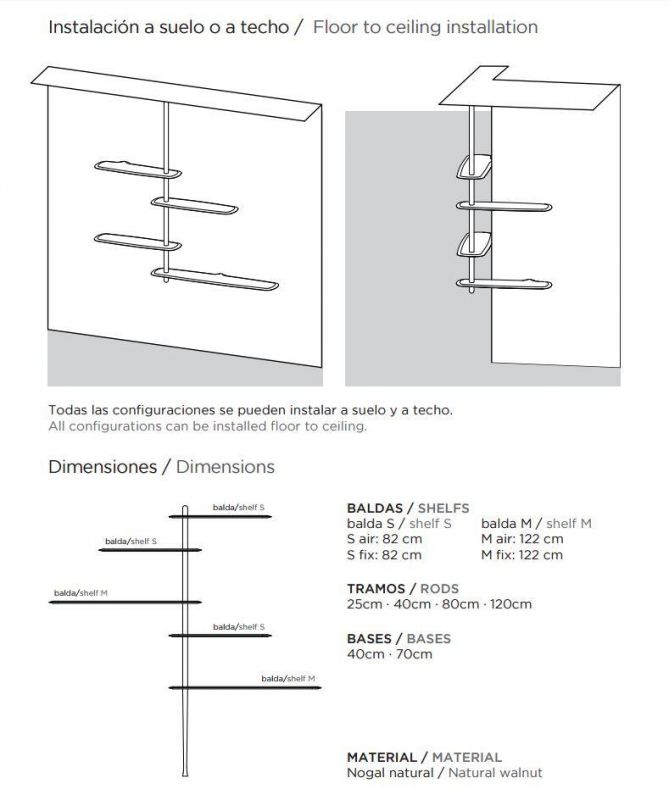 Instalación a suelo o a techo / Floor to ceiling installation

Todas las configuraciones se pueden instalar a suelo y a techo.
All configurations can be installed floor to ceiling.

Dimensiones / Dimensions

balda/shelf S
balda/shelf S
balda/shelf M
balda/shelf S
balda/shelf M

BALDAS / SHELFS
balda S / shelf S
S air: 82 cm
S fix: 82 cm
balda M / shelf M
M air: 122 cm
M fix: 122 cm

TRAMOS / RODS
25cm · 40cm · 80cm · 120cm

BASES / BASES
40cm · 70cm

MATERIAL / MATERIAL
Nogal natural / Natural walnut