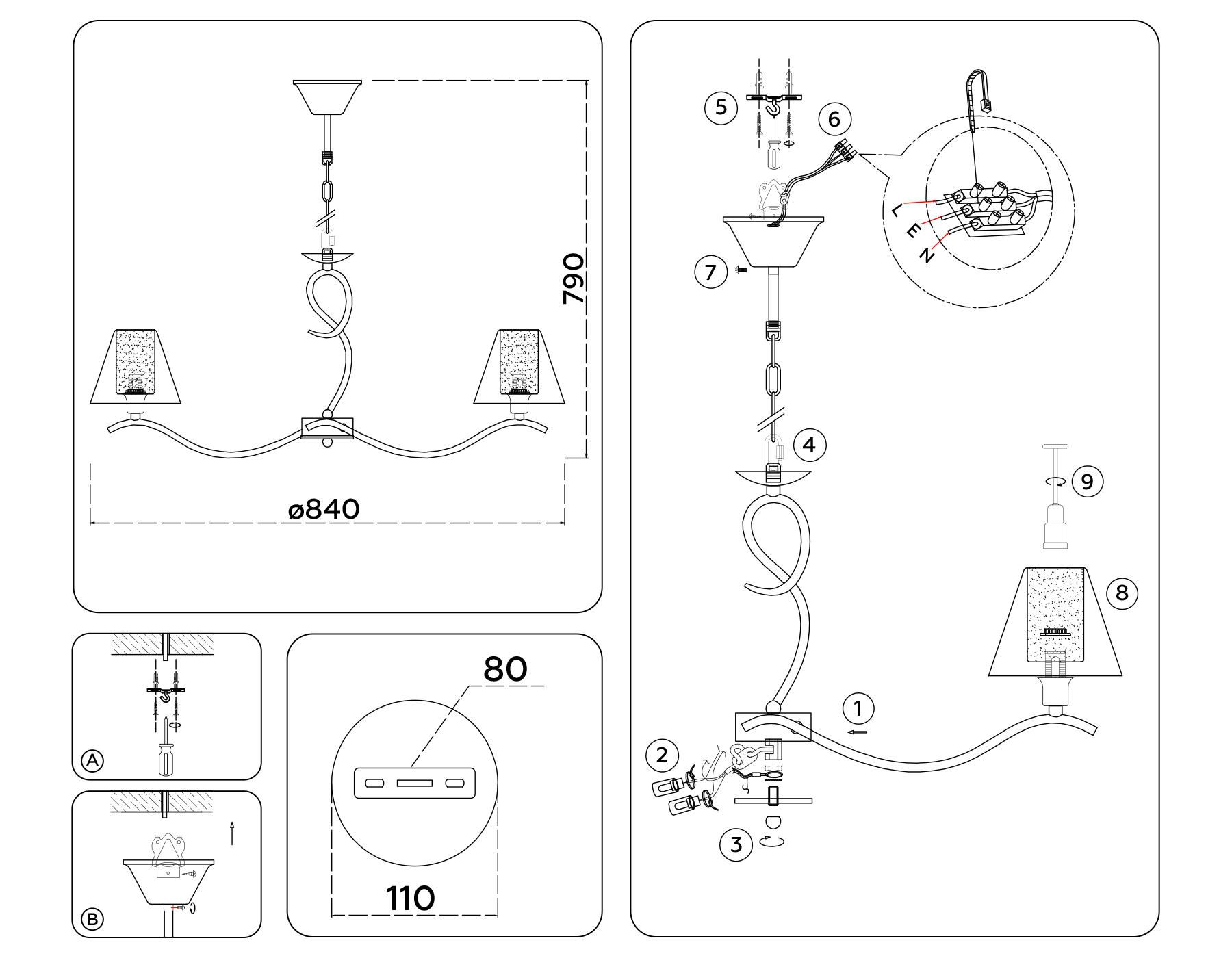 790
ø840
A
B
80
110
5
6
L
E
N
7
4
9
8
1
2
3