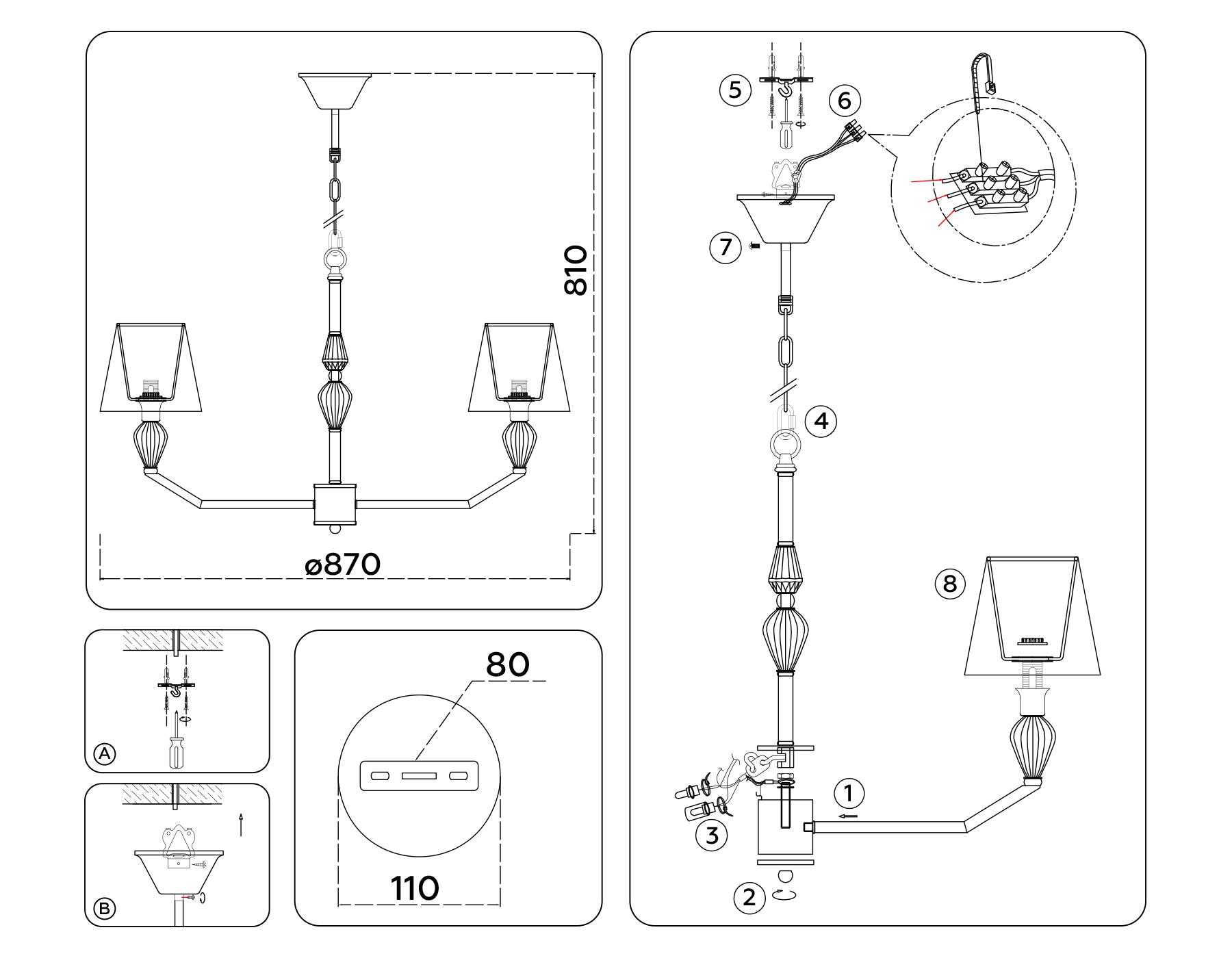 810
ø870
A
B
80
110
5
6
7
4
8
1
3
2