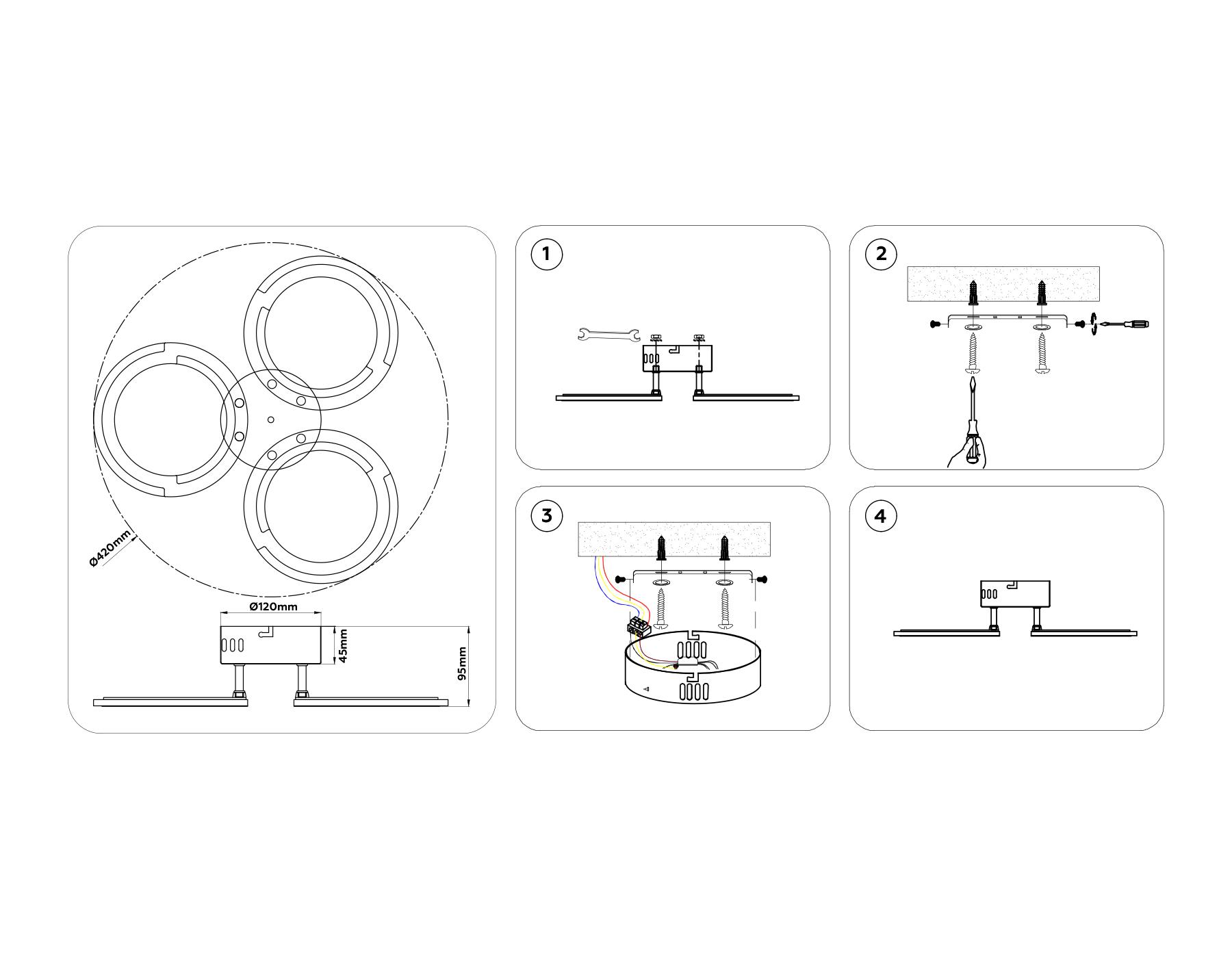 Ø420mm

Ø120mm

45mm

95mm

1

2

3

4